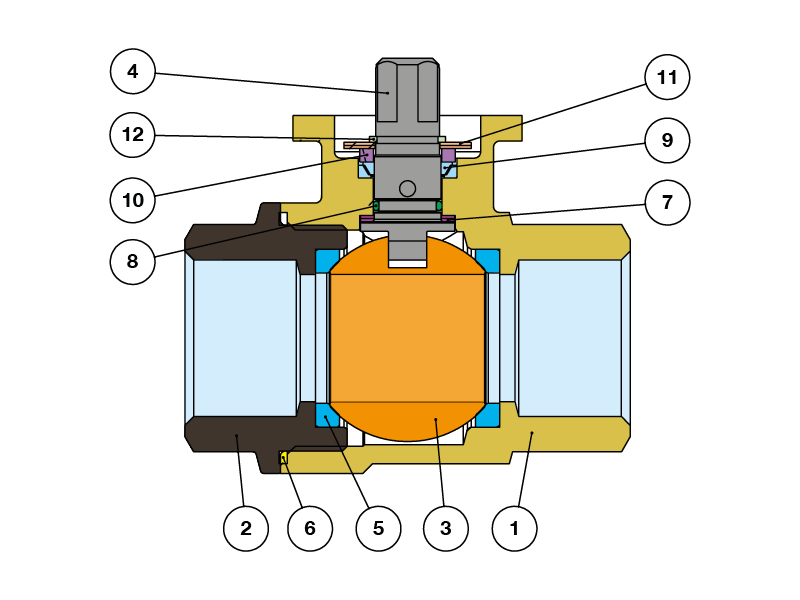 4
11
12
9
10
7
8
2
6
5
3
1